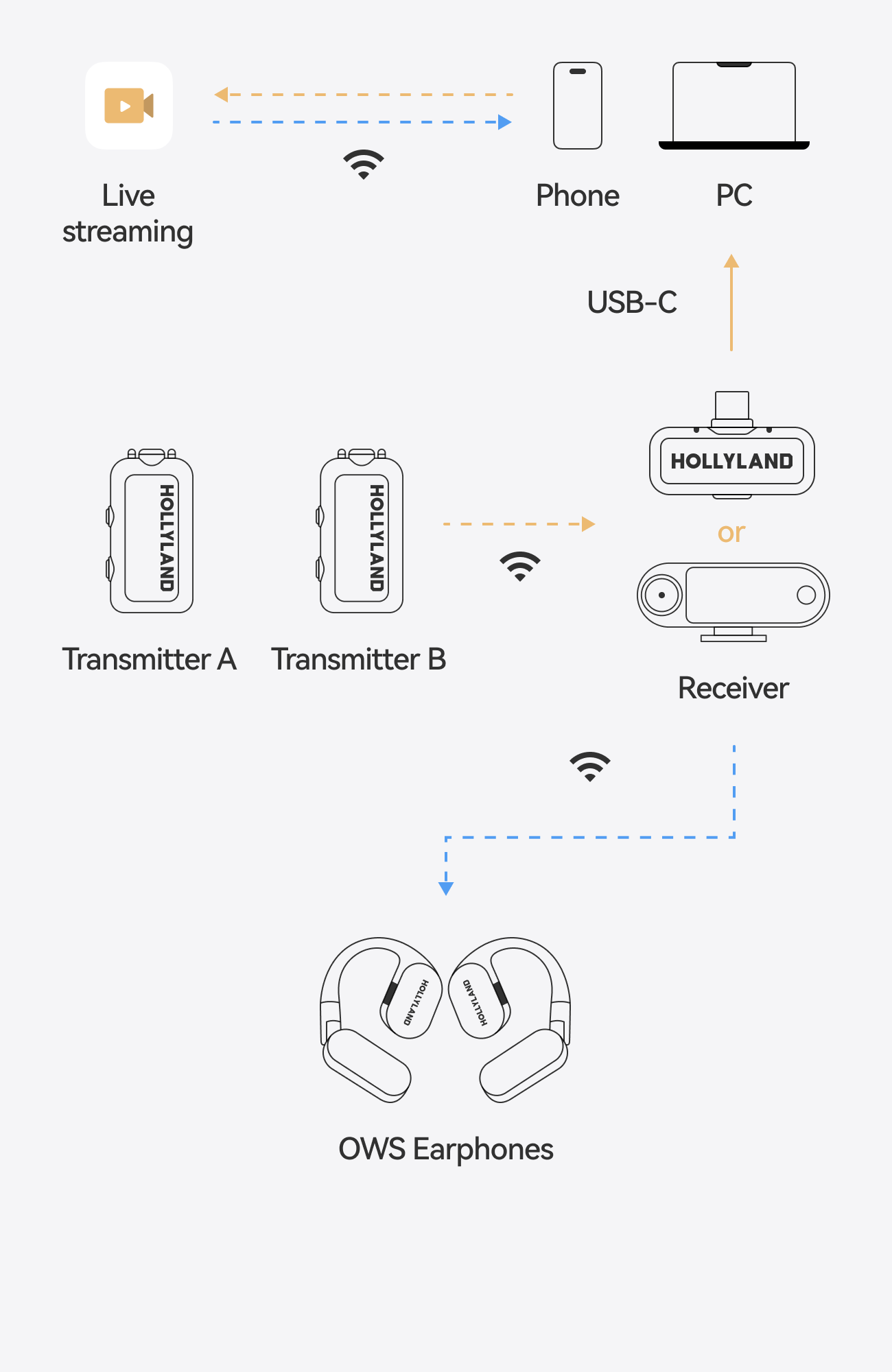 Live streaming

Phone

PC

USB-C

HOLLYLAND

HOLLYLAND

HOLLYLAND

or

Transmitter A

Transmitter B

Receiver

HOLLYLAND

HOLLYLAND

OWS Earphones