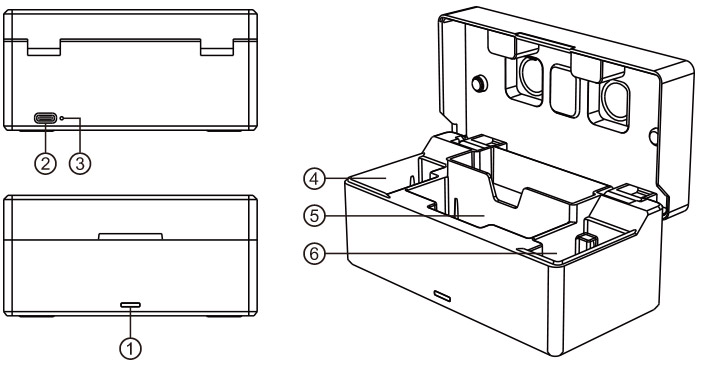 ②
③
①
④
⑤
⑥